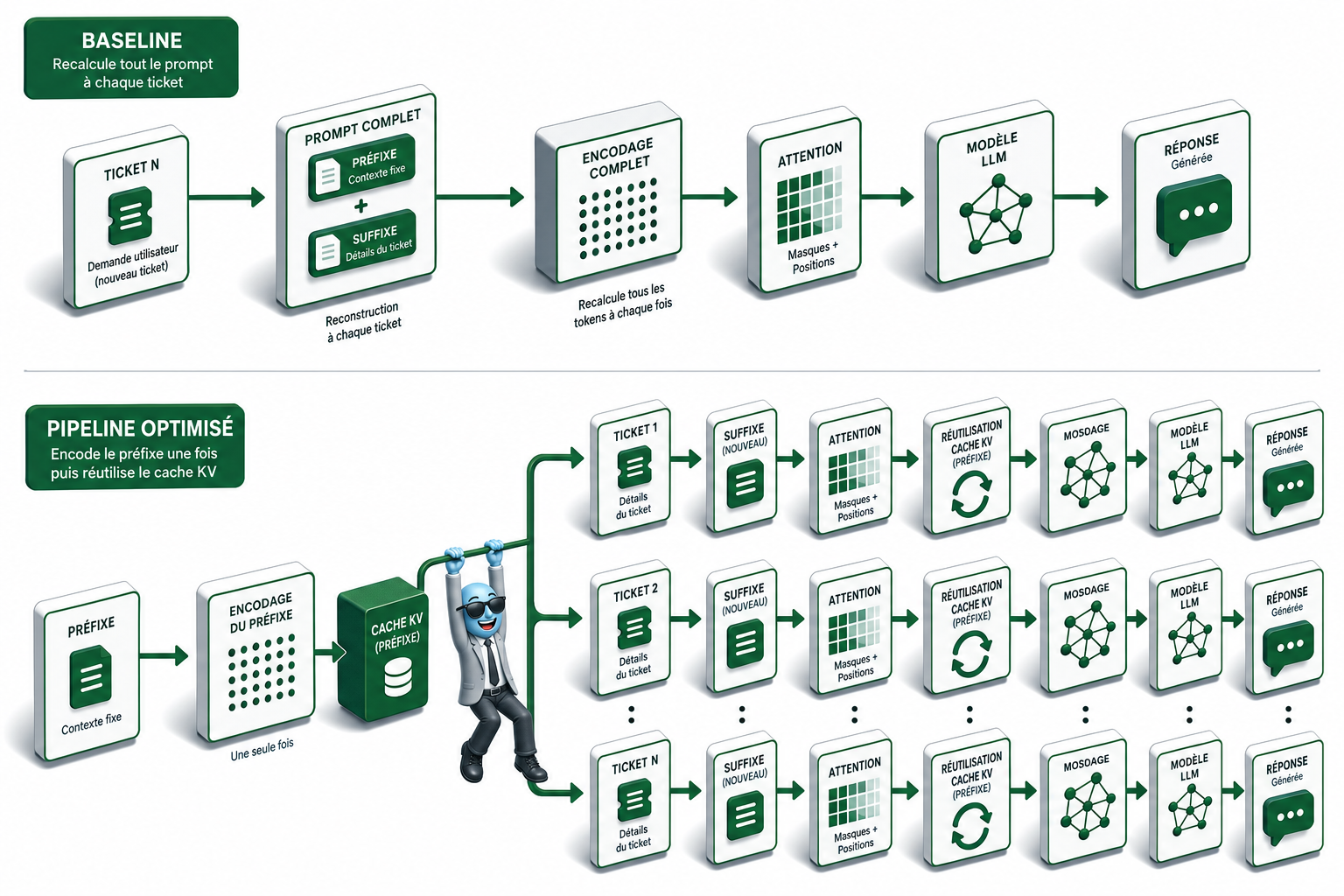 BASELINE
Recalcule tout le prompt à chaque ticket

TICKET N
Demande utilisateur (nouveau ticket)

PROMPT COMPLET
PRÉFIXE
Contexte fixe
+
SUFFIXE
Détails du ticket

Reconstruction à chaque ticket

ENCODAGE COMPLET

Recalcule tous les tokens à chaque fois

ATTENTION
Masques + Positions

MODÈLE LLM

RÉPONSE
Générée

PIPELINE OPTIMISÉ
Encode le préfixe une fois puis réutilise le cache KV

PRÉFIXE
Contexte fixe

ENCODAGE DU PRÉFIXE

Une seule fois

CACHE KV (PRÉFIXE)

TICKET 1
Détails du ticket

SUFFIXE (NOUVEAU)

ATTENTION
Masques + Positions

RÉUTILISATION CACHE KV (PRÉFIXE)

MOSDAGE

MODÈLE LLM

RÉPONSE
Générée

TICKET 2
Détails du ticket

SUFFIXE (NOUVEAU)

ATTENTION
Masques + Positions

RÉUTILISATION CACHE KV (PRÉFIXE)

MOSDAGE

MODÈLE LLM

RÉPONSE
Générée

TICKET N
Détails du ticket

SUFFIXE (NOUVEAU)

ATTENTION
Masques + Positions

RÉUTILISATION CACHE KV (PRÉFIXE)

MOSDAGE

MODÈLE LLM

RÉPONSE
Générée